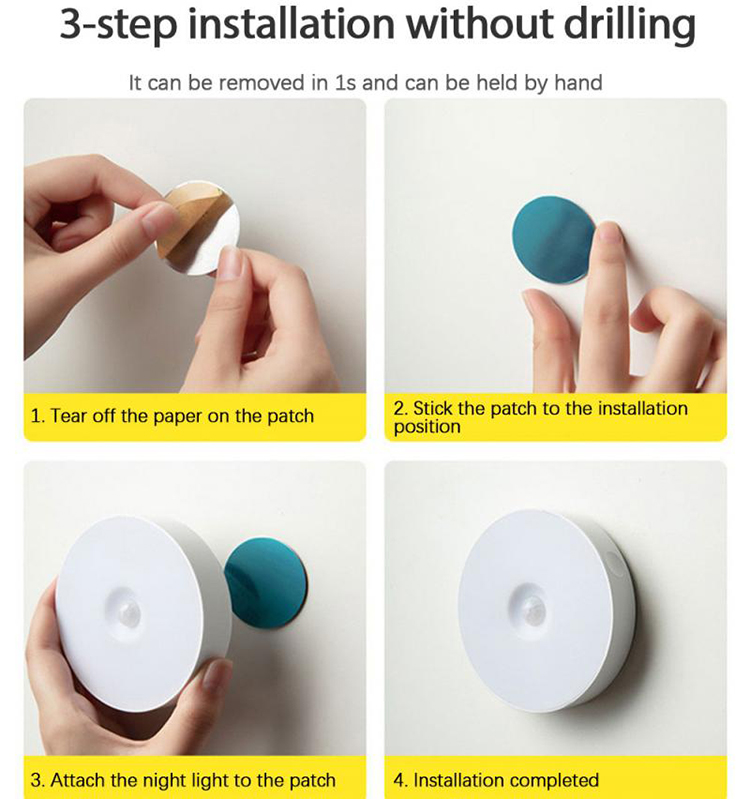 3-step installation without drilling

It can be removed in 1s and can be held by hand

1. Tear off the paper on the patch

2. Stick the patch to the installation position

3. Attach the night light to the patch

4. Installation completed