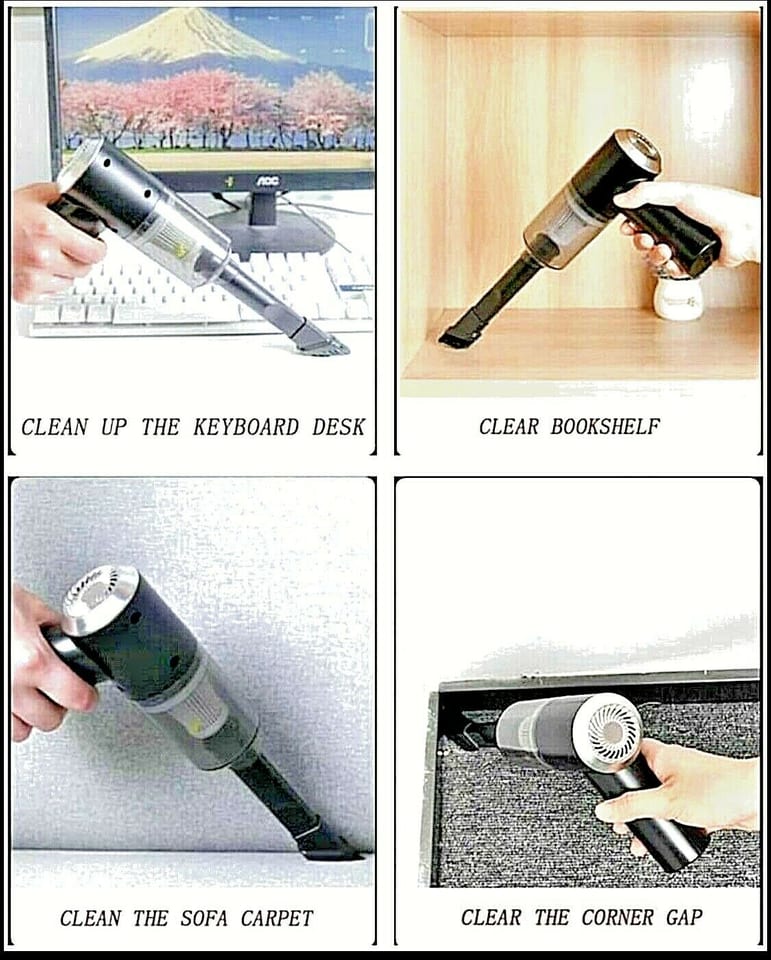 AOC

CLEAN UP THE KEYBOARD DESK

CLEAR BOOKSHELF

CLEAN THE SOFA CARPET

CLEAR THE CORNER GAP