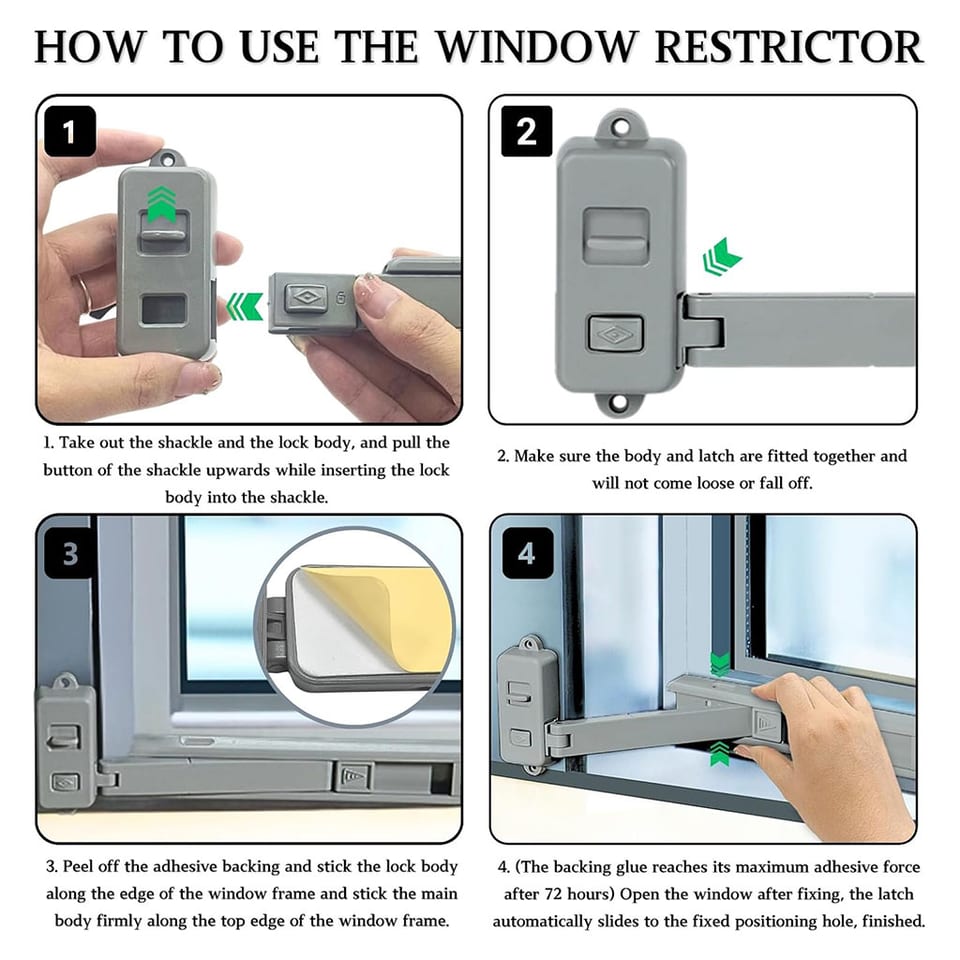 HOW TO USE THE WINDOW RESTRICTOR

1

1. Take out the shackle and the lock body, and pull the button of the shackle upwards while inserting the lock body into the shackle.

2

2. Make sure the body and latch are fitted together and will not come loose or fall off.

3

3. Peel off the adhesive backing and stick the lock body along the edge of the window frame and stick the main body firmly along the top edge of the window frame.

4

4. (The backing glue reaches its maximum adhesive force after 72 hours) Open the window after fixing, the latch automatically slides to the fixed positioning hole, finished.